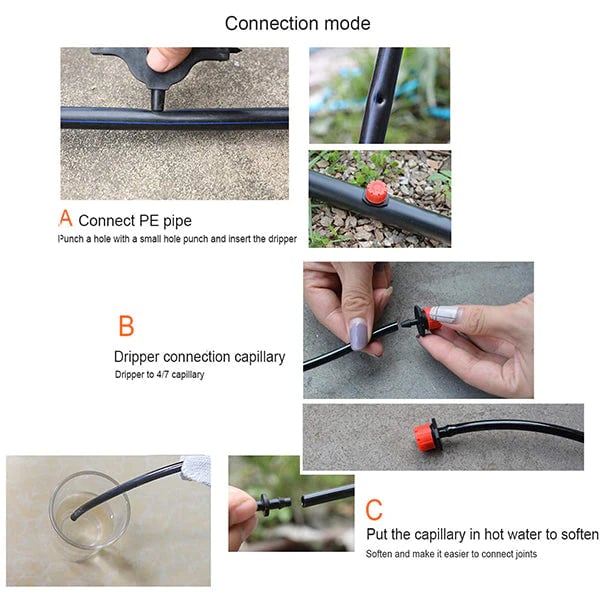 Connection mode

A Connect PE pipe

Punch a hole with a small hole punch and insert the dripper

B

Dripper connection capillary

Dripper to 4/7 capillary

C

Put the capillary in hot water to soften

Soften and make it easier to connect joints